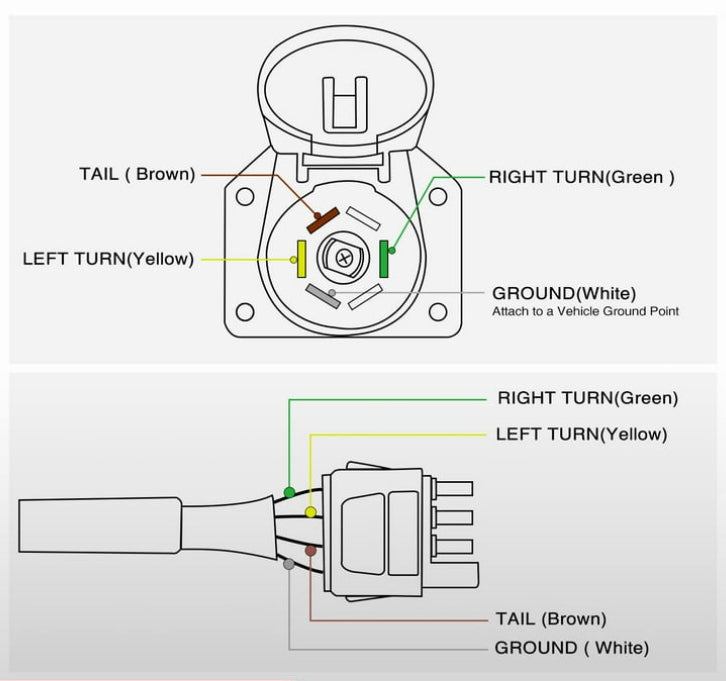 TAIL ( Brown)
RIGHT TURN(Green )
LEFT TURN(Yellow)
GROUND(White)
Attach to a Vehicle Ground Point

RIGHT TURN(Green)
LEFT TURN(Yellow)
TAIL (Brown)
GROUND ( White)