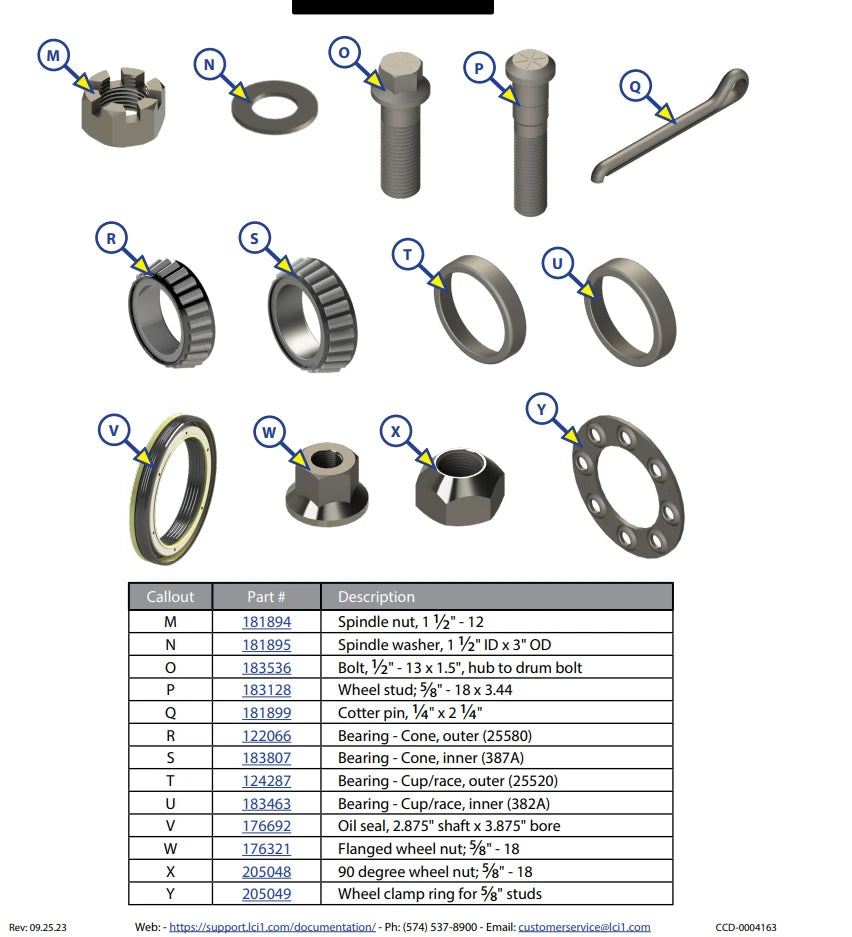 M N O P Q

R S T U

V W X Y

| Callout | Part # | Description |
|---|---|---|
| M | 181894 | Spindle nut, 1 ½" - 12 |
| N | 181895 | Spindle washer, 1 ½" ID x 3" OD |
| O | 183536 | Bolt, ½" - 13 x 1.5", hub to drum bolt |
| P | 183128 | Wheel stud; ⅝" - 18 x 3.44 |
| Q | 181899 | Cotter pin, ¼" x 2 ¼" |
| R | 122066 | Bearing - Cone, outer (25580) |
| S | 183807 | Bearing - Cone, inner (387A) |
| T | 124287 | Bearing - Cup/race, outer (25520) |
| U | 183463 | Bearing - Cup/race, inner (382A) |
| V | 176692 | Oil seal, 2.875" shaft x 3.875" bore |
| W | 176321 | Flanged wheel nut; ⅝" - 18 |
| X | 205048 | 90 degree wheel nut; ⅝" - 18 |
| Y | 205049 | Wheel clamp ring for ⅝" studs |

Rev: 09.25.23 Web: - https://support.lci1.com/documentation/ - Ph: (574) 537-8900 - Email: customerservice@lci1.com CCD-0004163