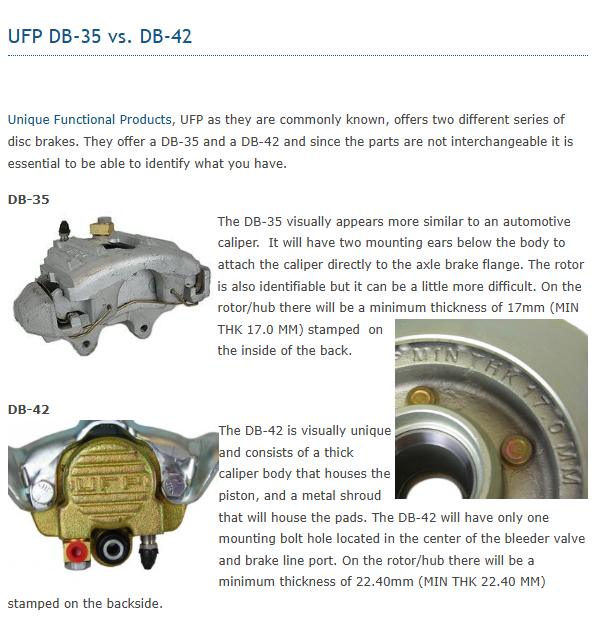 UFP DB-35 vs. DB-42

Unique Functional Products, UFP as they are commonly known, offers two different series of disc brakes. They offer a DB-35 and a DB-42 and since the parts are not interchangeable it is essential to be able to identify what you have.

DB-35

The DB-35 visually appears more similar to an automotive caliper.  It will have two mounting ears below the body to attach the caliper directly to the axle brake flange. The rotor is also identifiable but it can be a little more difficult. On the rotor/hub there will be a minimum thickness of 17mm (MIN THK 17.0 MM) stamped on the inside of the back.

MIN THK 17.0 MM

DB-42

UFP

The DB-42 is visually unique and consists of a thick caliper body that houses the piston, and a metal shroud that will house the pads. The DB-42 will have only one mounting bolt hole located in the center of the bleeder valve and brake line port. On the rotor/hub there will be a minimum thickness of 22.40mm (MIN THK 22.40 MM) stamped on the backside.