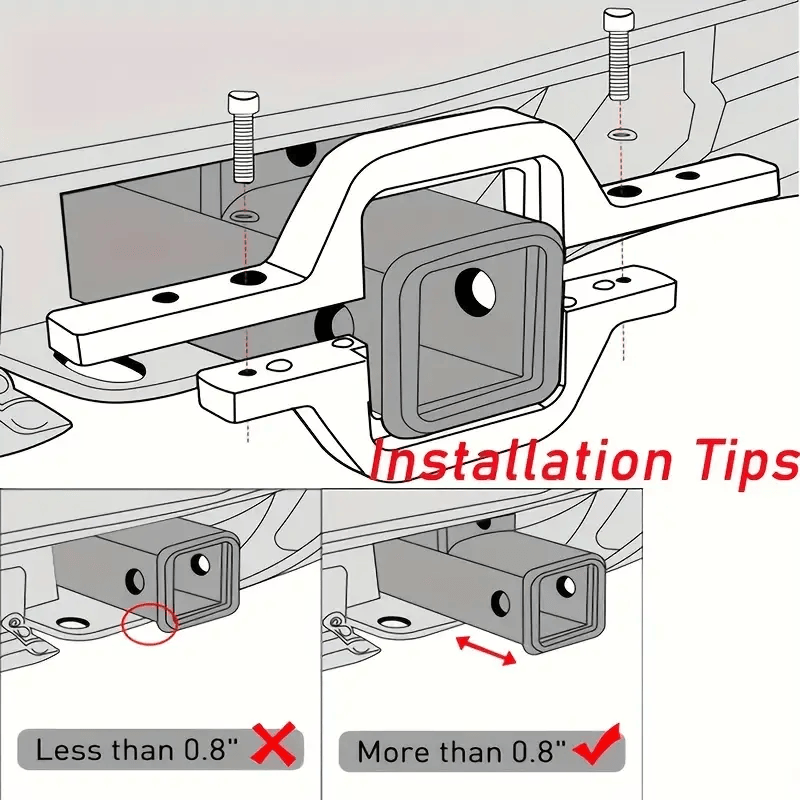 Installation Tips

Less than 0.8"

More than 0.8"