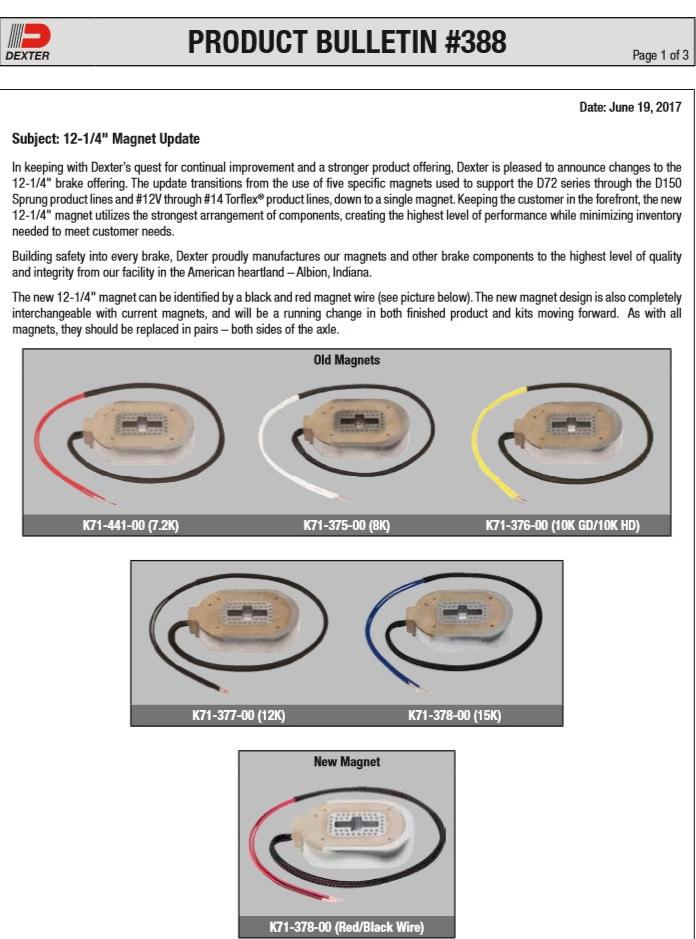 DEXTER

PRODUCT BULLETIN #388

Page 1 of 3

Date: June 19, 2017

Subject: 12-1/4" Magnet Update

In keeping with Dexter's quest for continual improvement and a stronger product offering, Dexter is pleased to announce changes to the 12-1/4" brake offering. The update transitions from the use of five specific magnets used to support the D72 series through the D150 Sprung product lines and #12V through #14 Torflex® product lines, down to a single magnet. Keeping the customer in the forefront, the new 12-1/4" magnet utilizes the strongest arrangement of components, creating the highest level of performance while minimizing inventory needed to meet customer needs.

Building safety into every brake, Dexter proudly manufactures our magnets and other brake components to the highest level of quality and integrity from our facility in the American heartland – Albion, Indiana.

The new 12-1/4" magnet can be identified by a black and red magnet wire (see picture below). The new magnet design is also completely interchangeable with current magnets, and will be a running change in both finished product and kits moving forward. As with all magnets, they should be replaced in pairs – both sides of the axle.

Old Magnets

K71-441-00 (7.2K)

K71-375-00 (8K)

K71-376-00 (10K GD/10K HD)

K71-377-00 (12K)

K71-378-00 (15K)

New Magnet

K71-378-00 (Red/Black Wire)