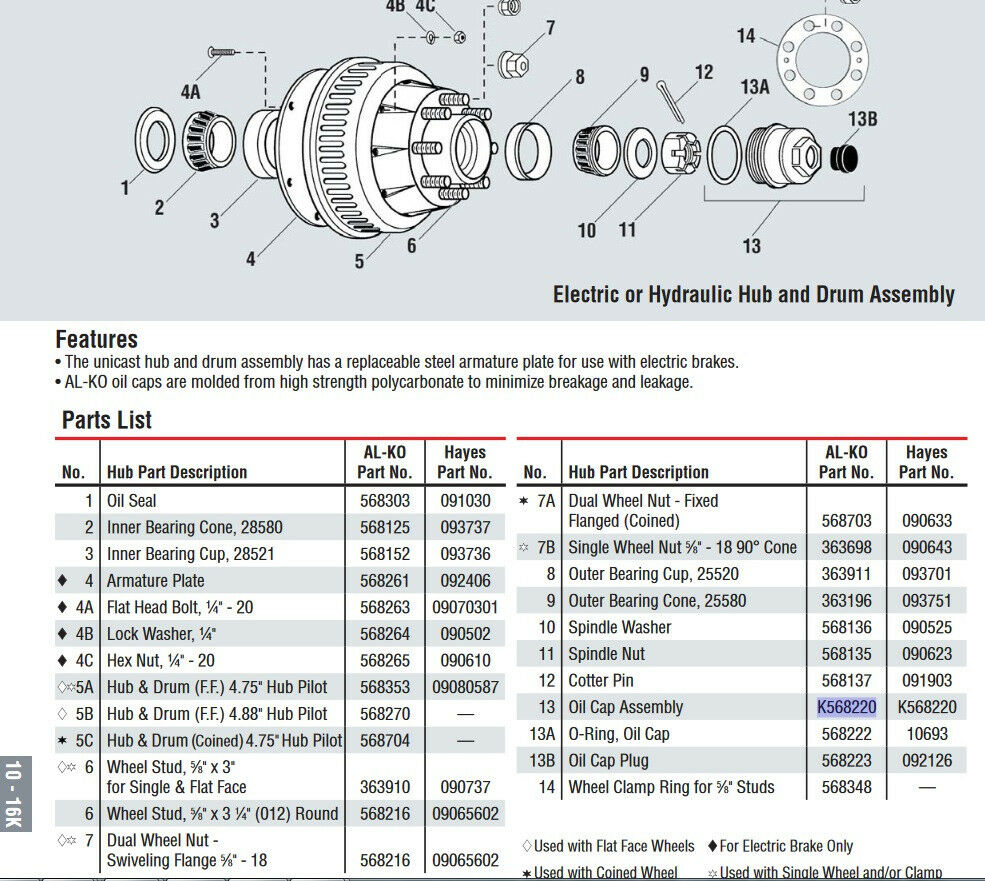 4B 4C
7
14
4A
8
9
12
13A
13B
1
2
3
4
5
6
10
11
13

Electric or Hydraulic Hub and Drum Assembly

Features
• The unicast hub and drum assembly has a replaceable steel armature plate for use with electric brakes.
• AL-KO oil caps are molded from high strength polycarbonate to minimize breakage and leakage.

Parts List

| No. | Hub Part Description | AL-KO Part No. | Hayes Part No. |
|---|---|---|---|
| 1 | Oil Seal | 568303 | 091030 |
| 2 | Inner Bearing Cone, 28580 | 568125 | 093737 |
| 3 | Inner Bearing Cup, 28521 | 568152 | 093736 |
| ♦ 4 | Armature Plate | 568261 | 092406 |
| ♦ 4A | Flat Head Bolt, ¼" - 20 | 568263 | 09070301 |
| ♦ 4B | Lock Washer, ¼" | 568264 | 090502 |
| ♦ 4C | Hex Nut, ¼" - 20 | 568265 | 090610 |
| ◇☼5A | Hub & Drum (F.F.) 4.75" Hub Pilot | 568353 | 09080587 |
| ◇ 5B | Hub & Drum (F.F.) 4.88" Hub Pilot | 568270 | — |
| ✶ 5C | Hub & Drum (Coined) 4.75" Hub Pilot | 568704 | — |
| ◇☼ 6 | Wheel Stud, ⅝" x 3" for Single & Flat Face | 363910 | 090737 |
| 6 | Wheel Stud, ⅝" x 3 ¼" (012) Round | 568216 | 09065602 |
| ◇☼ 7 | Dual Wheel Nut - Swiveling Flange ⅝" - 18 | 568216 | 09065602 |

| No. | Hub Part Description | AL-KO Part No. | Hayes Part No. |
|---|---|---|---|
| ✶ 7A | Dual Wheel Nut - Fixed Flanged (Coined) | 568703 | 090633 |
| ☼ 7B | Single Wheel Nut ⅝" - 18 90° Cone | 363698 | 090643 |
| 8 | Outer Bearing Cup, 25520 | 363911 | 093701 |
| 9 | Outer Bearing Cone, 25580 | 363196 | 093751 |
| 10 | Spindle Washer | 568136 | 090525 |
| 11 | Spindle Nut | 568135 | 090623 |
| 12 | Cotter Pin | 568137 | 091903 |
| 13 | Oil Cap Assembly | K568220 | K568220 |
| 13A | O-Ring, Oil Cap | 568222 | 10693 |
| 13B | Oil Cap Plug | 568223 | 092126 |
| 14 | Wheel Clamp Ring for ⅝" Studs | 568348 | — |

◇Used with Flat Face Wheels ♦For Electric Brake Only
✶Used with Coined Wheel ☼Used with Single Wheel and/or Clamp

10 - 16K